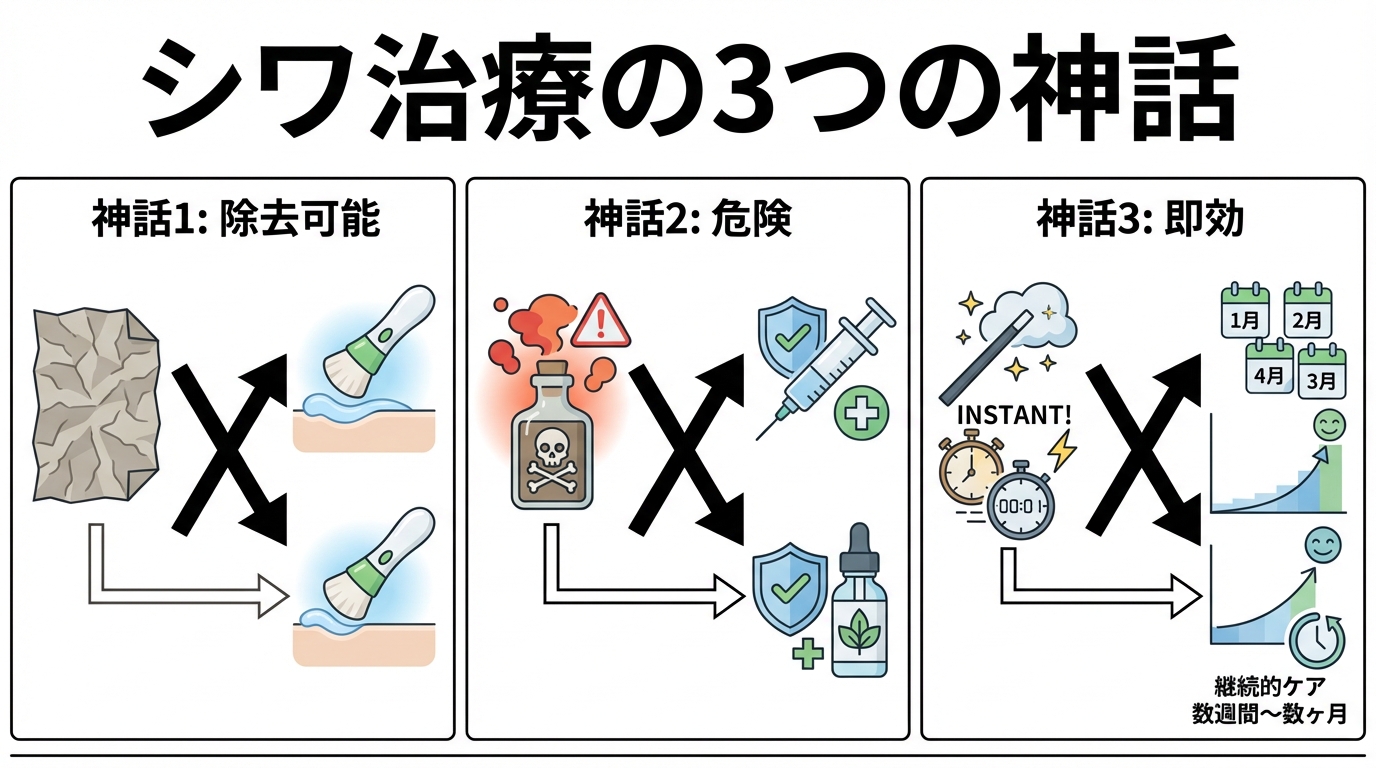 シワ治療の3つの神話

神話1: 除去可能

神話2: 危険

神話3: 即効

INSTANT!

00:01

1月 2月 4月 3月

継続的ケア
数週間〜数ヶ月